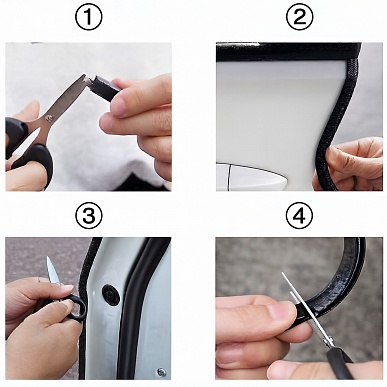 ①

②

③

④